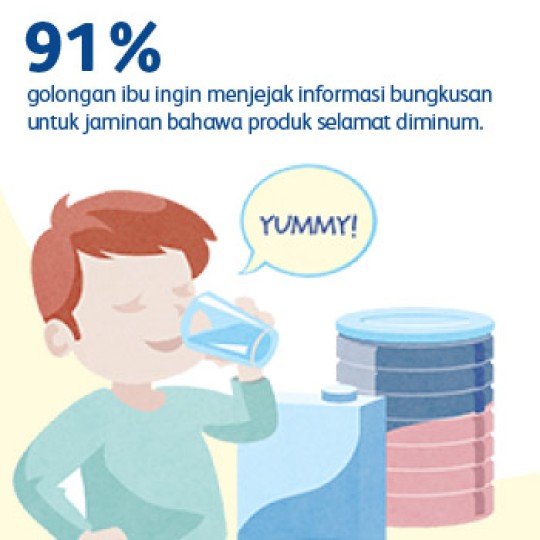 91%
golongan ibu ingin menjejak informasi bungkusan untuk jaminan bahawa produk selamat diminum.

YUMMY!