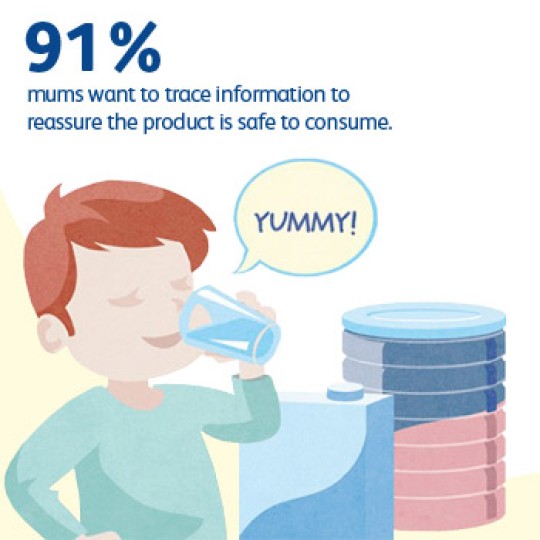 91%
mums want to trace information to reassure the product is safe to consume.

YUMMY!