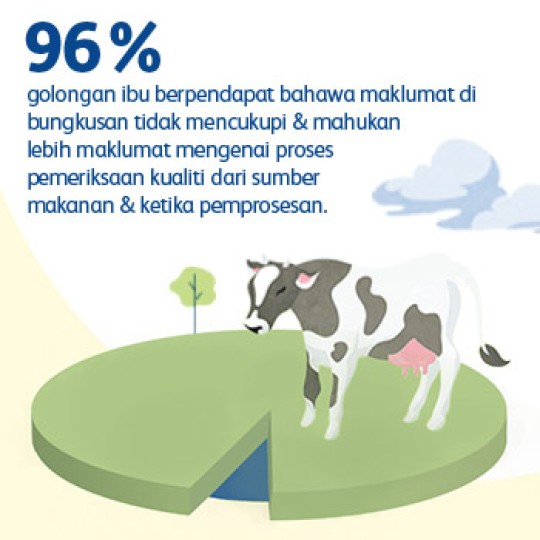 96%

golongan ibu berpendapat bahawa maklumat di bungkusan tidak mencukupi & mahukan lebih maklumat mengenai proses pemeriksaan kualiti dari sumber makanan & ketika pemprosesan.