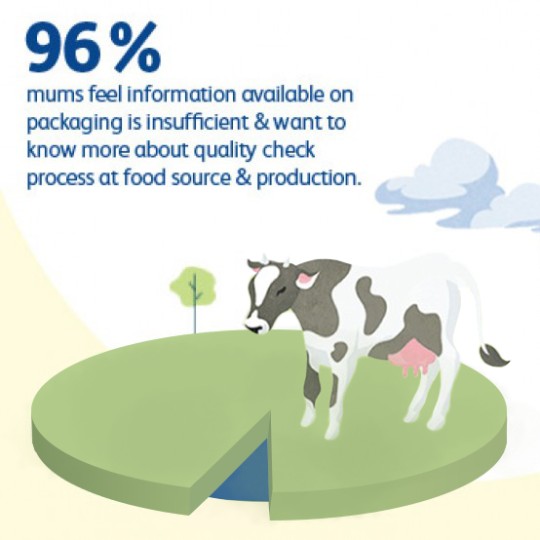 96%

mums feel information available on packaging is insufficient & want to know more about quality check process at food source & production.