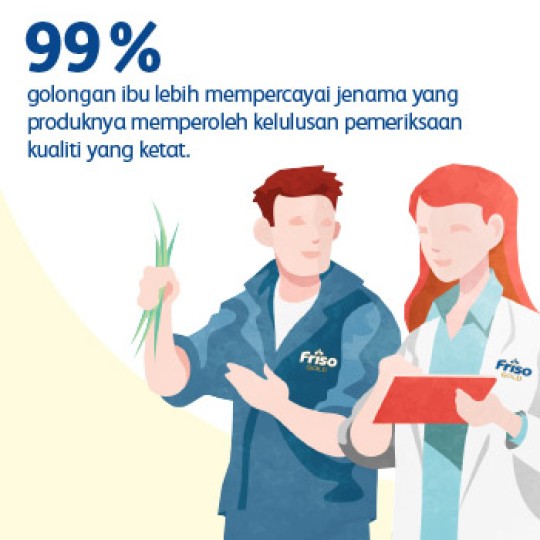 99%

golongan ibu lebih mempercayai jenama yang produknya memperoleh kelulusan pemeriksaan kualiti yang ketat.

Friso GOLD

Friso GOLD